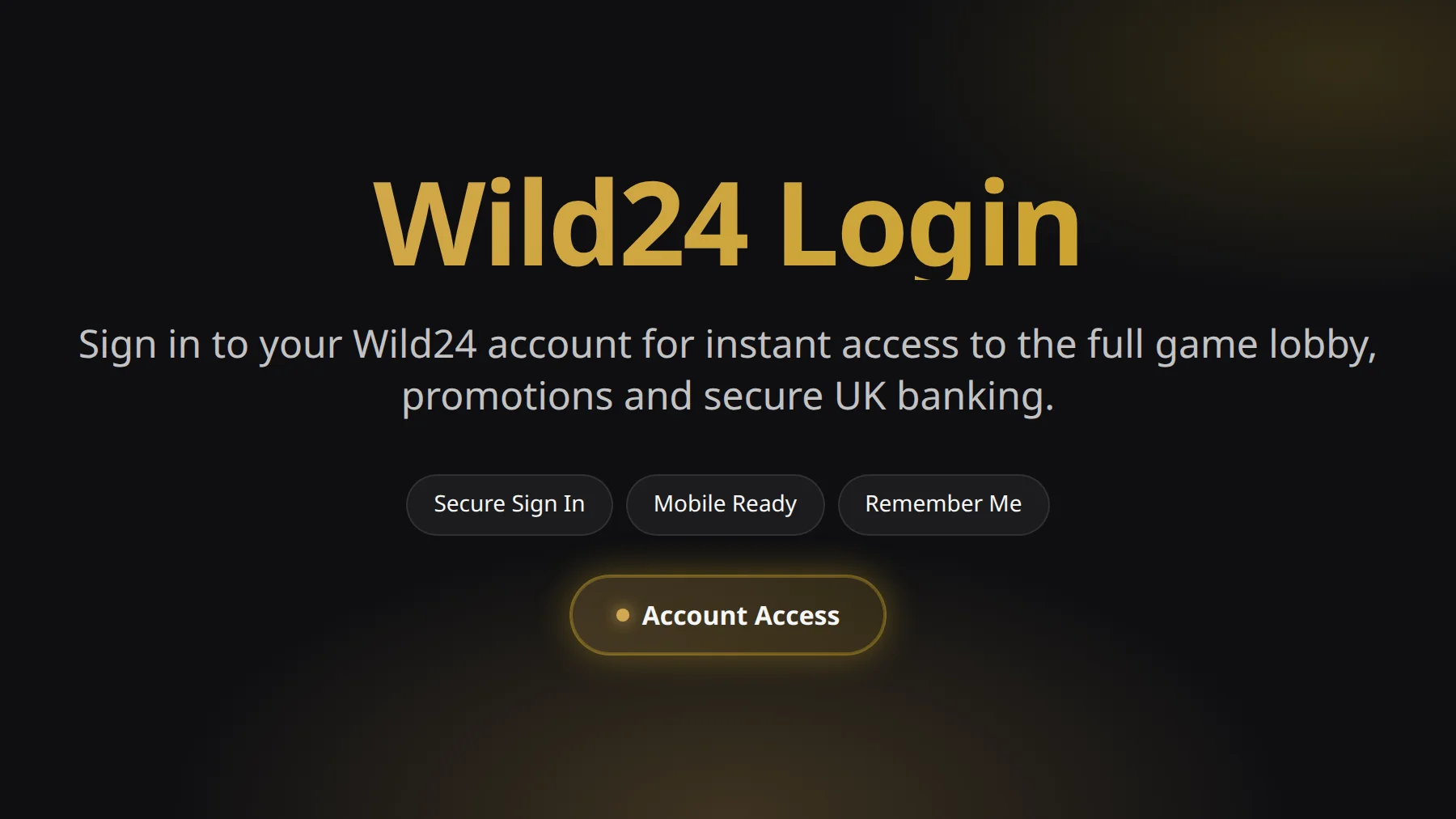 Wild24 Login

Sign in to your Wild24 account for instant access to the full game lobby, promotions and secure UK banking.

Secure Sign In

Mobile Ready

Remember Me

Account Access